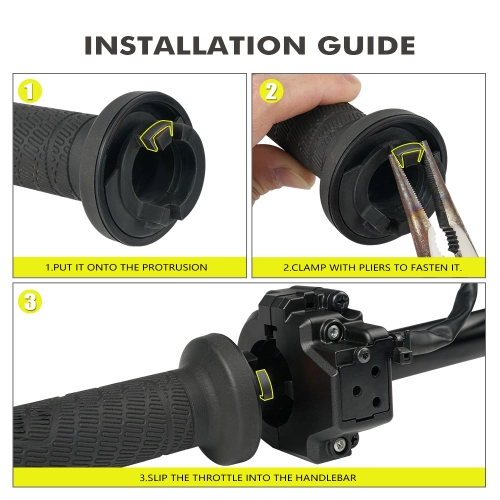 INSTALLATION GUIDE

1

1.PUT IT ONTO THE PROTRUSION

2

2.CLAMP WITH PLIERS TO FASTEN IT.

3

3.SLIP THE THROTTLE INTO THE HANDLEBAR