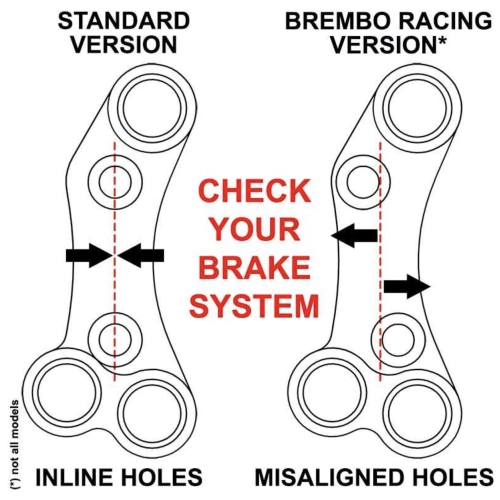 STANDARD VERSION

BREMBO RACING VERSION*

CHECK YOUR BRAKE SYSTEM

(*) not all models

INLINE HOLES

MISALIGNED HOLES