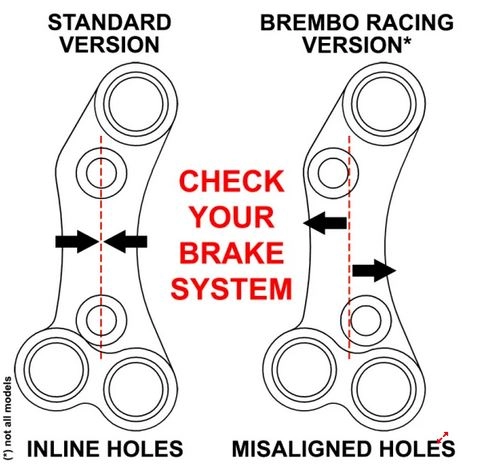 STANDARD VERSION

BREMBO RACING VERSION*

CHECK YOUR BRAKE SYSTEM

(*) not all models

INLINE HOLES

MISALIGNED HOLES