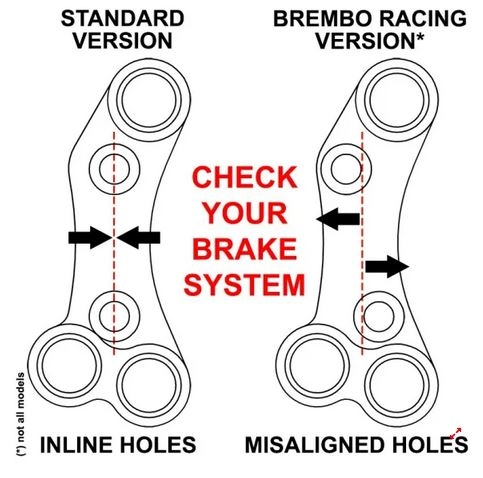 STANDARD VERSION

BREMBO RACING VERSION*

CHECK YOUR BRAKE SYSTEM

(*) not all models

INLINE HOLES

MISALIGNED HOLES