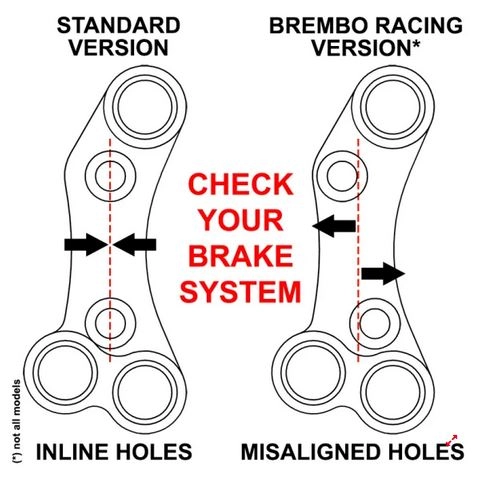 STANDARD VERSION

BREMBO RACING VERSION*

CHECK YOUR BRAKE SYSTEM

(*) not all models

INLINE HOLES

MISALIGNED HOLES