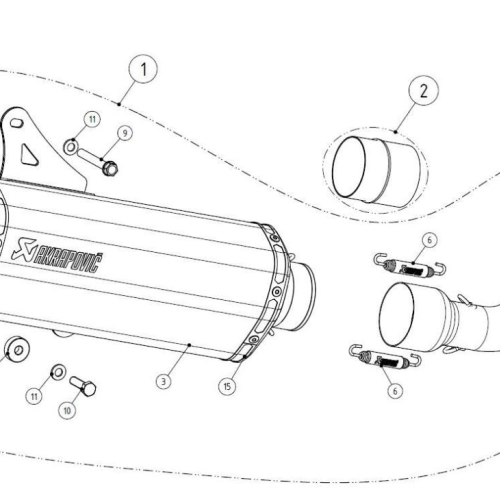 1

2

11

9

AKRAPOVIČ

6

6

3

15

11

10