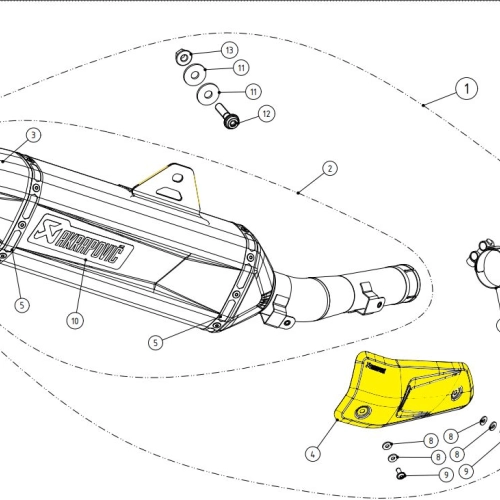 13
11
11
12
1
3
2
AKRAPOVIČ
5
10
5
4
8
8
8
8
9
9