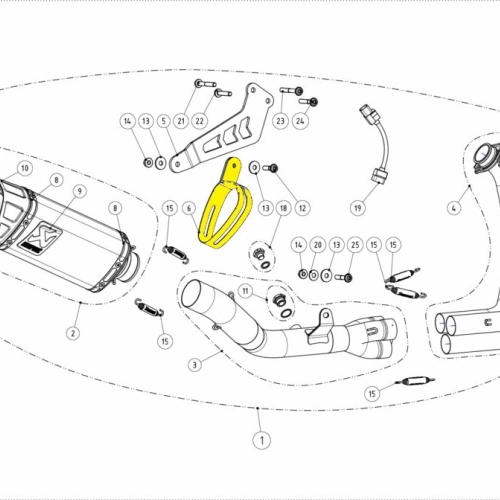 14 13 5 21 22 23 24
10 8 9 8
15 6 13 12 18 19 4
14 20 13 25 15 15
11
2 15 3
15
1