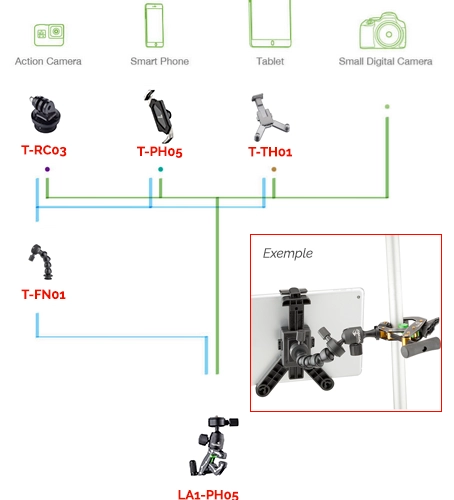 Action Camera

Smart Phone

Tablet

Small Digital Camera

T-RC03

T-PH05

T-TH01

T-FN01

Exemple

LA1-PH05