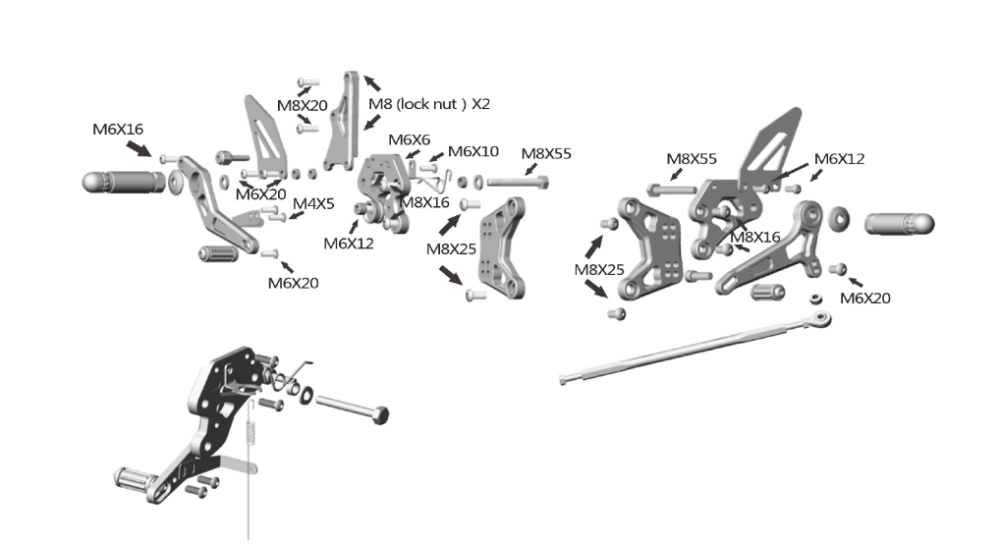 M8X20
M8 (lock nut ) X2
M6X16
M6X6
M6X10
M8X55
M6X20
M4X5
M8X16
M6X12
M8X25
M6X20
M8X55
M6X12
M8X16
M8X25
M6X20