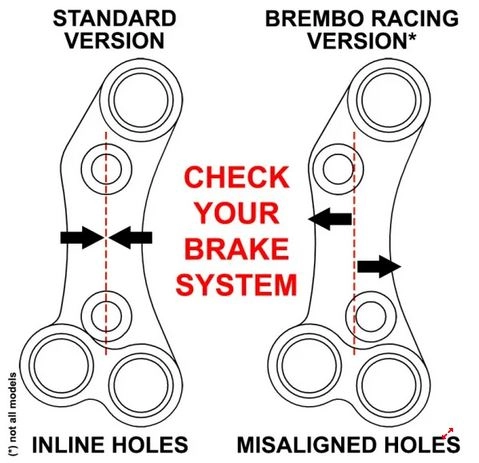 STANDARD VERSION

BREMBO RACING VERSION*

CHECK YOUR BRAKE SYSTEM

(*) not all models

INLINE HOLES

MISALIGNED HOLES