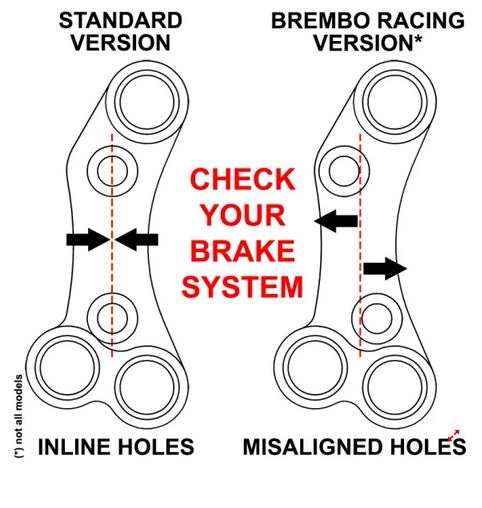 STANDARD VERSION

BREMBO RACING VERSION*

CHECK YOUR BRAKE SYSTEM

(*) not all models

INLINE HOLES

MISALIGNED HOLES