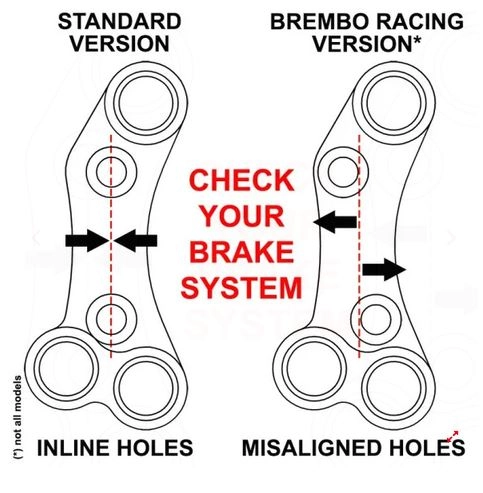 STANDARD VERSION

BREMBO RACING VERSION*

CHECK YOUR BRAKE SYSTEM

(*) not all models

INLINE HOLES

MISALIGNED HOLES