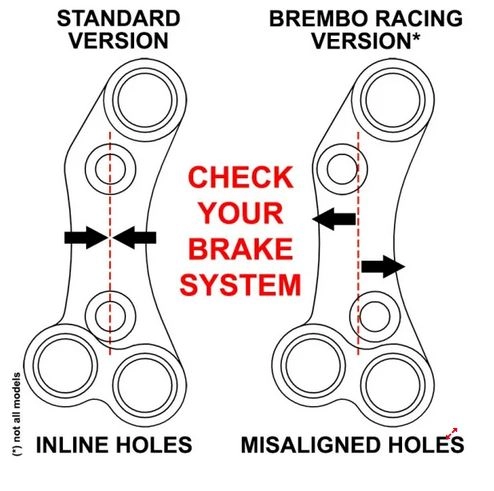 STANDARD VERSION

BREMBO RACING VERSION*

CHECK YOUR BRAKE SYSTEM

(*) not all models

INLINE HOLES

MISALIGNED HOLES