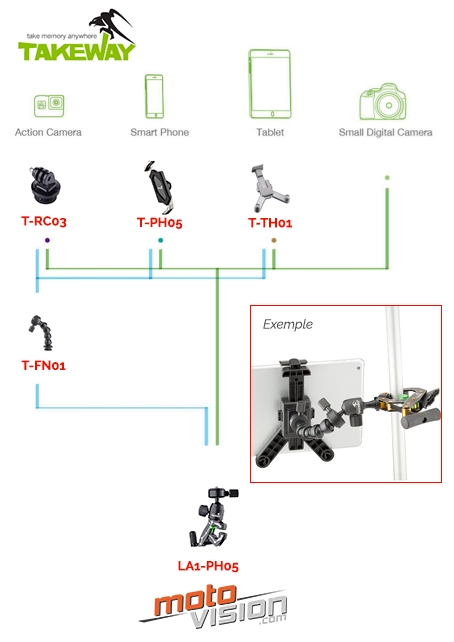 take memory anywhere
TAKEWAY

Action Camera

Smart Phone

Tablet

Small Digital Camera

T-RC03

T-PH05

T-TH01

T-FN01

Exemple

LA1-PH05

moto
VISION
.com