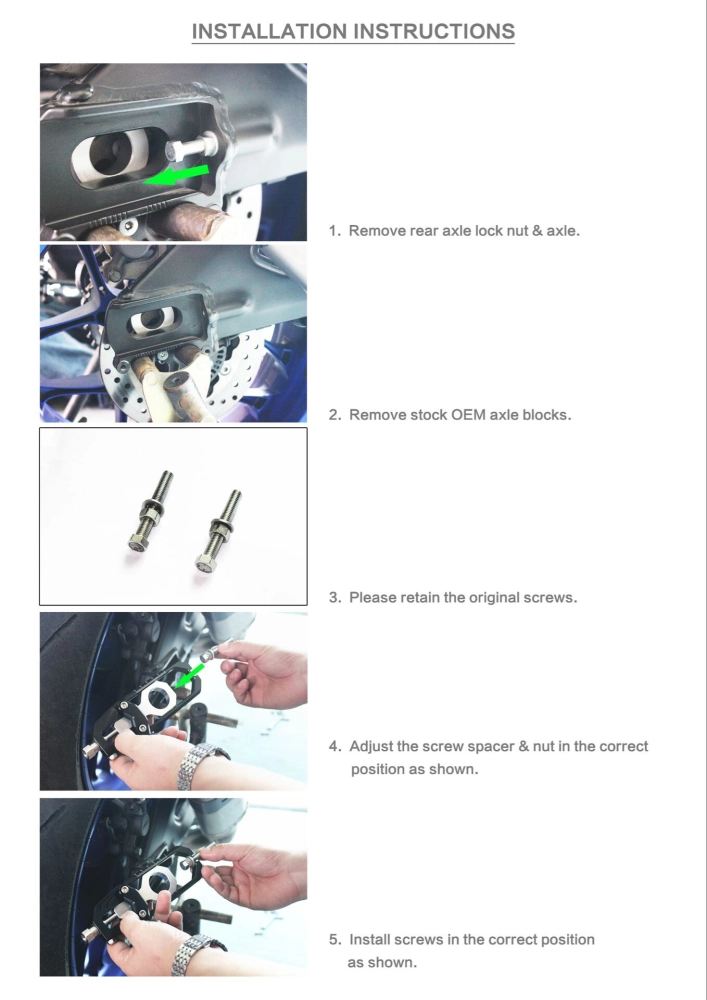 INSTALLATION INSTRUCTIONS

1. Remove rear axle lock nut & axle.

2. Remove stock OEM axle blocks.

3. Please retain the original screws.

4. Adjust the screw spacer & nut in the correct position as shown.

5. Install screws in the correct position as shown.