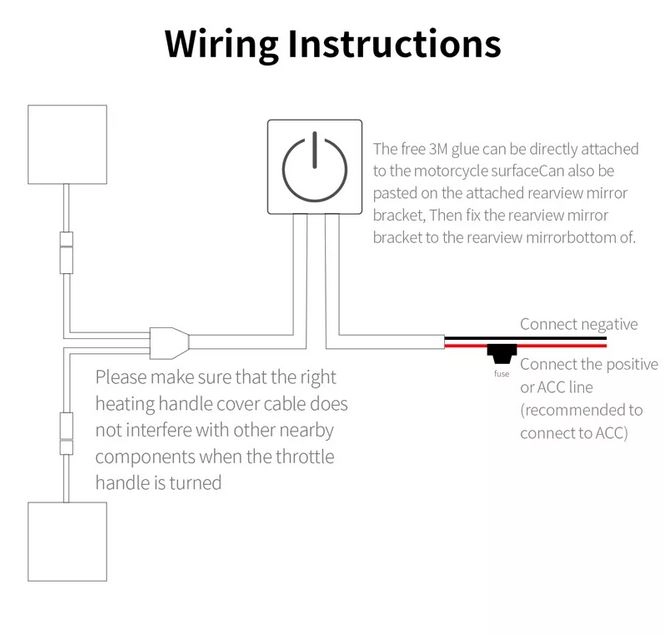 Wiring Instructions

The free 3M glue can be directly attached to the motorcycle surfaceCan also be pasted on the attached rearview mirror bracket, Then fix the rearview mirror bracket to the rearview mirrorbottom of.

Connect negative

fuse

Connect the positive or ACC line (recommended to connect to ACC)

Please make sure that the right heating handle cover cable does not interfere with other nearby components when the throttle handle is turned