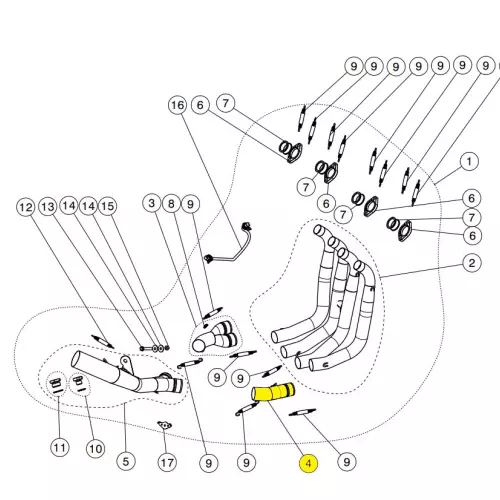 9 9 9 9 9 9 9

16 6 7

1

7

6

7

6

7

6

12 13 14 14 15

3 8 9

2

9 9

11 10 5 17 9 9 4 9